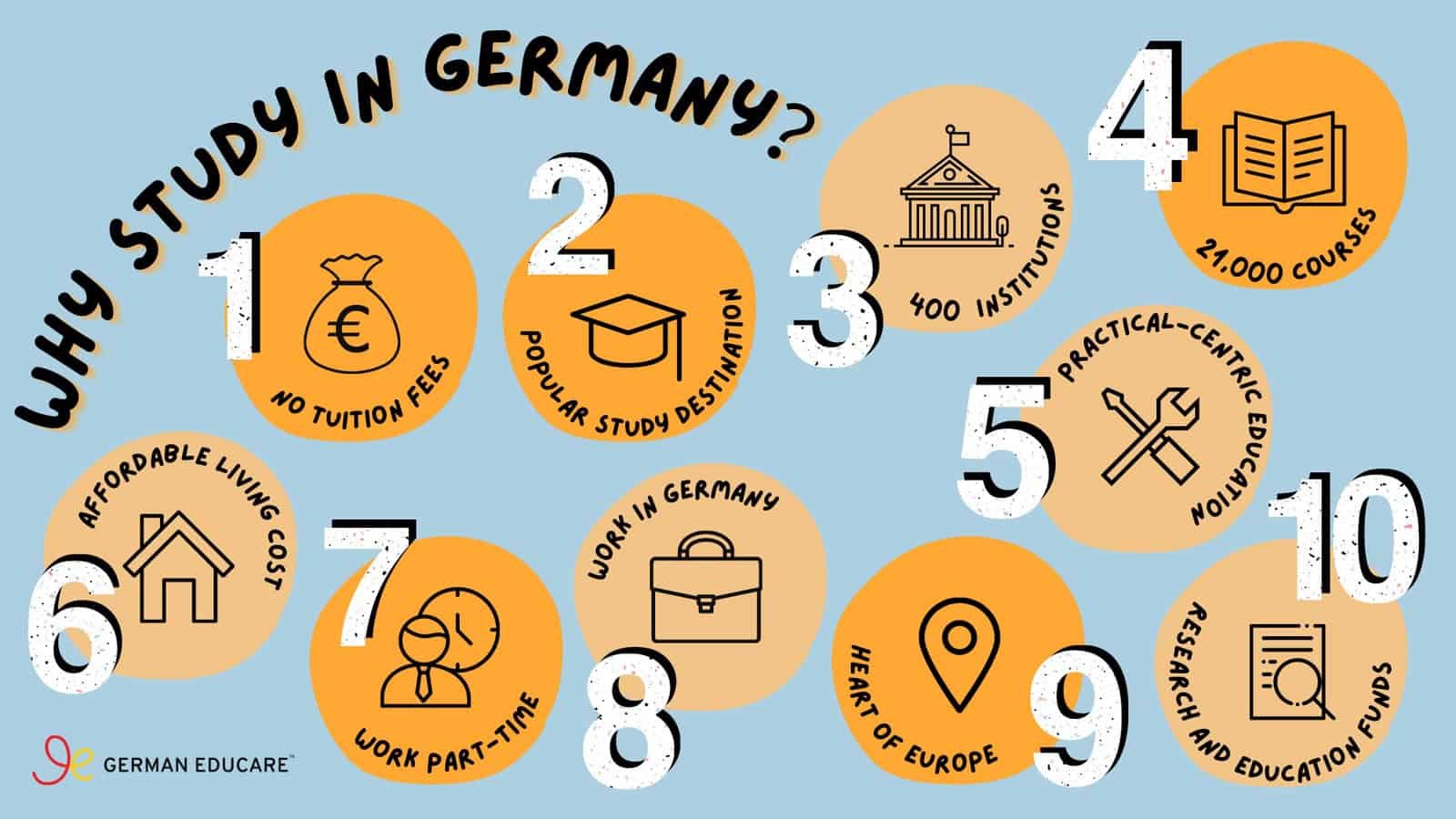 WHY STUDY IN GERMANY?

1
€
NO TUITION FEES

2
POPULAR STUDY DESTINATION

3
400 INSTITUTIONS

4
21,000 COURSES

5
PRACTICAL-CENTRIC EDUCATION

6
AFFORDABLE LIVING COST

7
WORK PART-TIME

8
WORK IN GERMANY

9
HEART OF EUROPE

10
RESEARCH AND EDUCATION FUNDS

GERMAN EDUCARE™